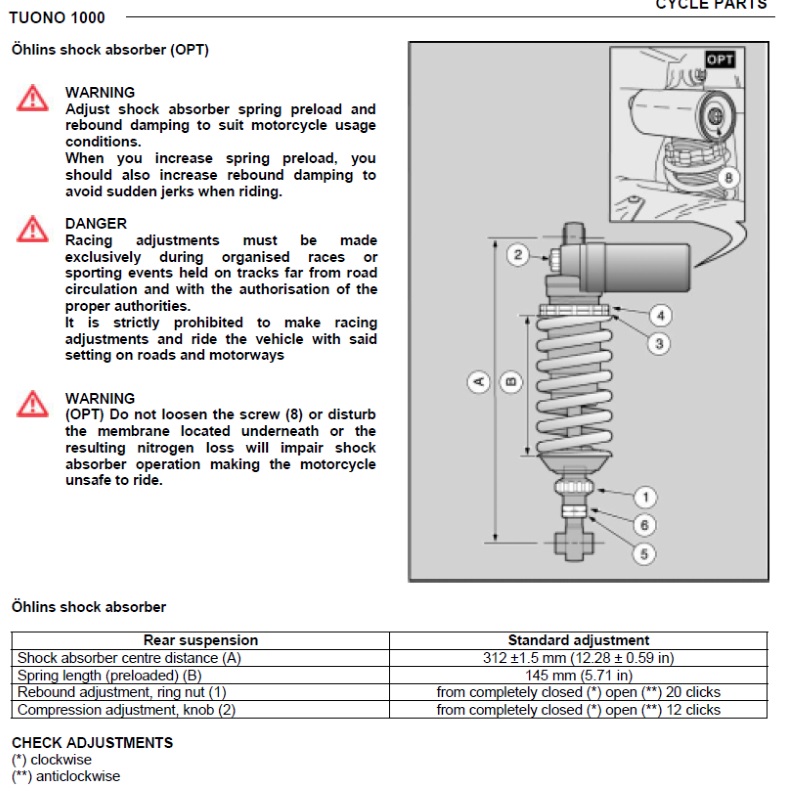 TUONO 1000

CYCLE PARTS

Öhlins shock absorber (OPT)

WARNING
Adjust shock absorber spring preload and rebound damping to suit motorcycle usage conditions.
When you increase spring preload, you should also increase rebound damping to avoid sudden jerks when riding.

DANGER
Racing adjustments must be made exclusively during organised races or sporting events held on tracks far from road circulation and with the authorisation of the proper authorities.
It is strictly prohibited to make racing adjustments and ride the vehicle with said setting on roads and motorways

WARNING
(OPT) Do not loosen the screw (8) or disturb the membrane located underneath or the resulting nitrogen loss will impair shock absorber operation making the motorcycle unsafe to ride.

OPT
8
2
4
3
A
B
1
6
5

Öhlins shock absorber

| Rear suspension | Standard adjustment |
|---|---|
| Shock absorber centre distance (A) | 312 ±1.5 mm (12.28 ± 0.59 in) |
| Spring length (preloaded) (B) | 145 mm (5.71 in) |
| Rebound adjustment, ring nut (1) | from completely closed (*) open (**) 20 clicks |
| Compression adjustment, knob (2) | from completely closed (*) open (**) 12 clicks |

CHECK ADJUSTMENTS
(*) clockwise
(**) anticlockwise